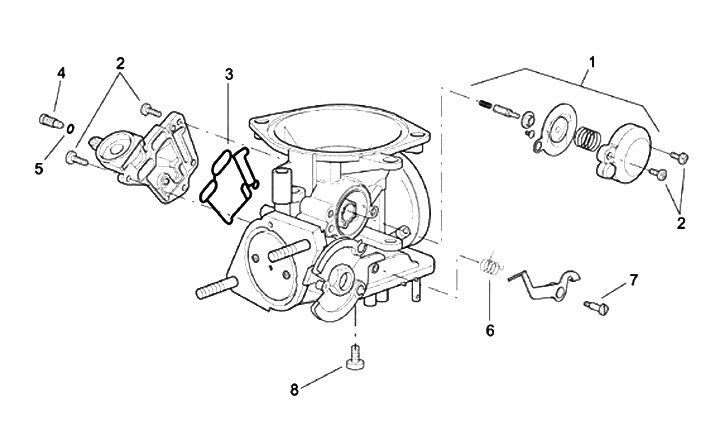 4
2
3
1
5
2
6
7
8