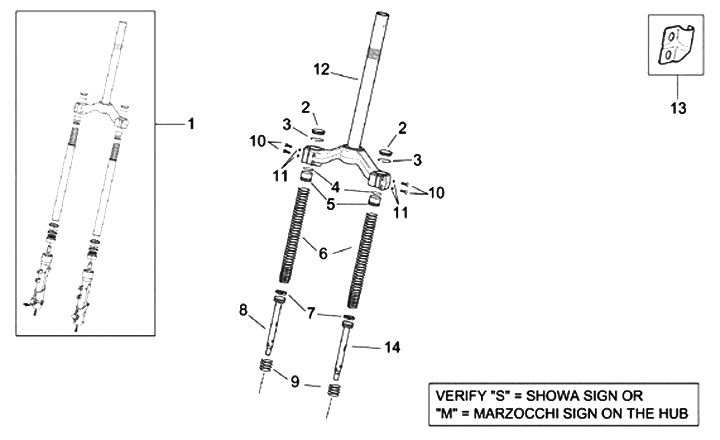 1

12

2
3
10
11

2
3

4
5

10
11

6

7
8

14

9

13

VERIFY "S" = SHOWA SIGN OR
"M" = MARZOCCHI SIGN ON THE HUB