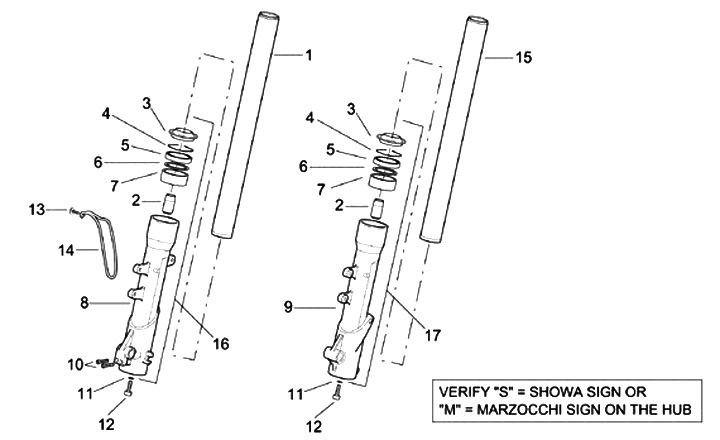 1
3
4
5
6
7
2
13
14
8
16
10
11
12

15
3
4
5
6
7
2
9
17
11
12

VERIFY "S" = SHOWA SIGN OR
"M" = MARZOCCHI SIGN ON THE HUB