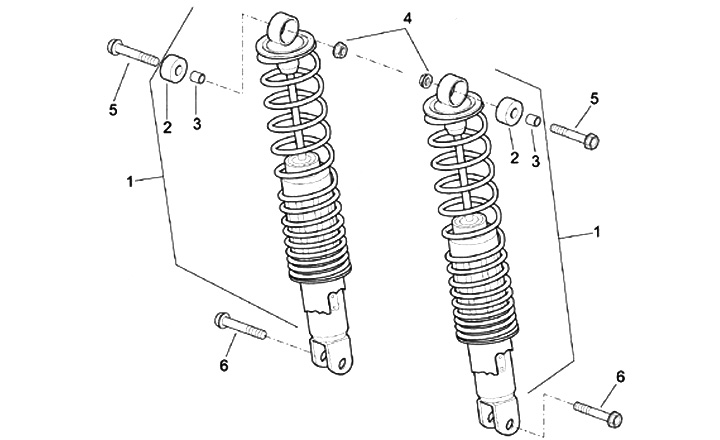 4
5
2
3
5
2
3
1
1
6
6