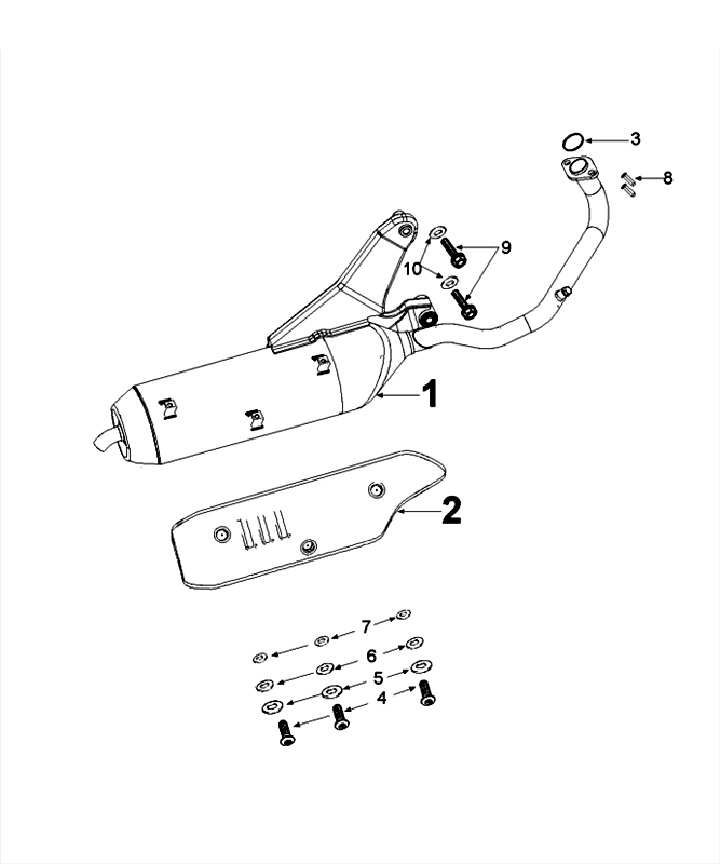 3
8
9
10
1
2
7
6
5
4