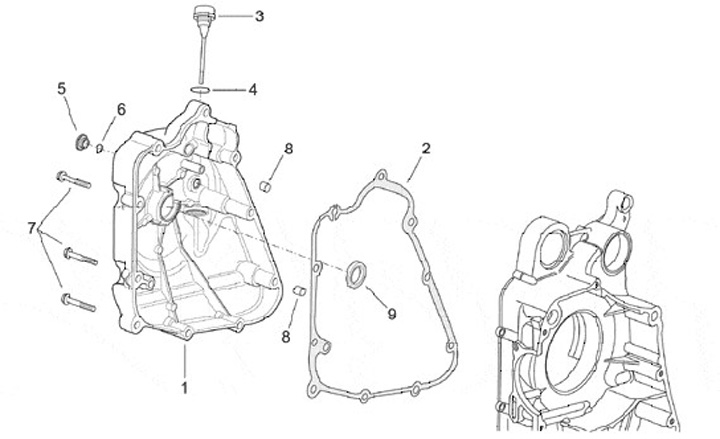 3
4
5
6
8
2
7
9
8
1