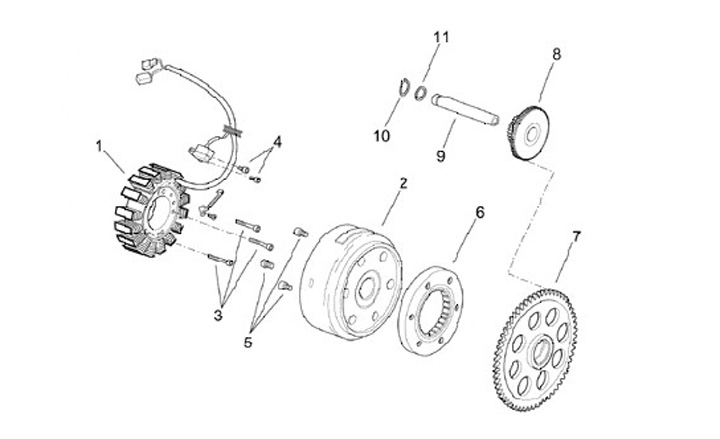 11
8
10
9
1
4
2
6
7
3
5