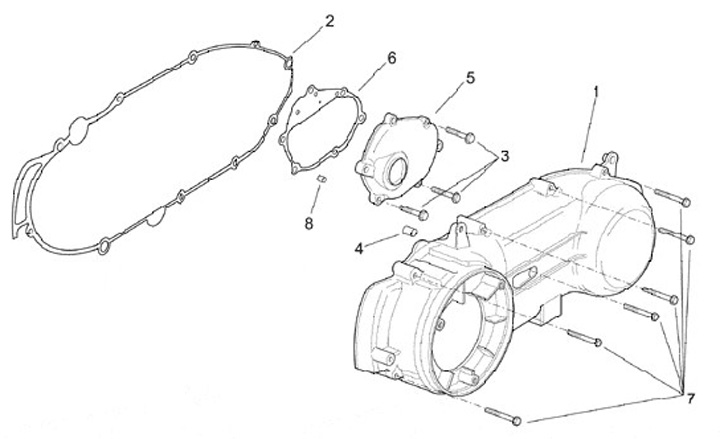 2
6
5
1
3
8
4
7