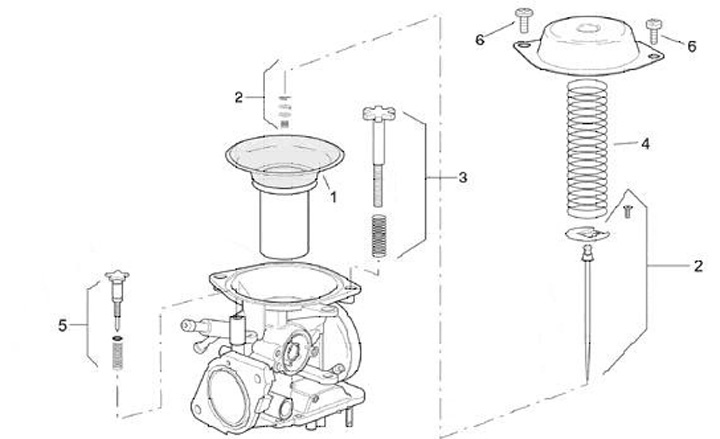 6
6
2
4
3
1
2
5