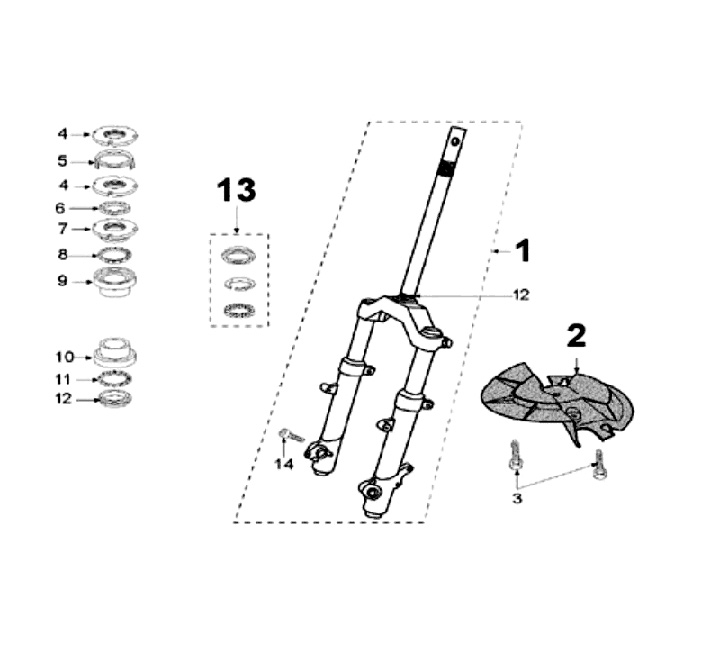 4
5
4
6
7
8
9
10
11
12
13
1
12
2
14
3