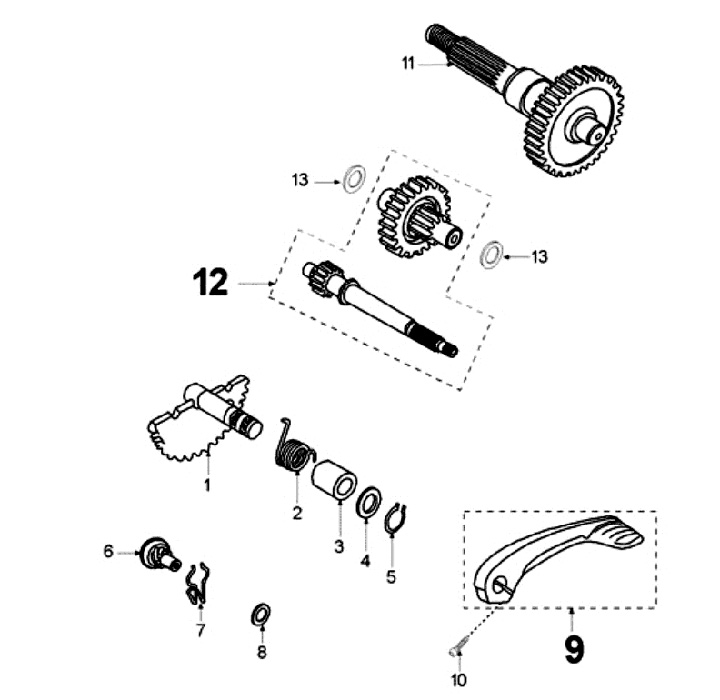 11
13
13
12
1
2
3
4
5
6
7
8
9
10