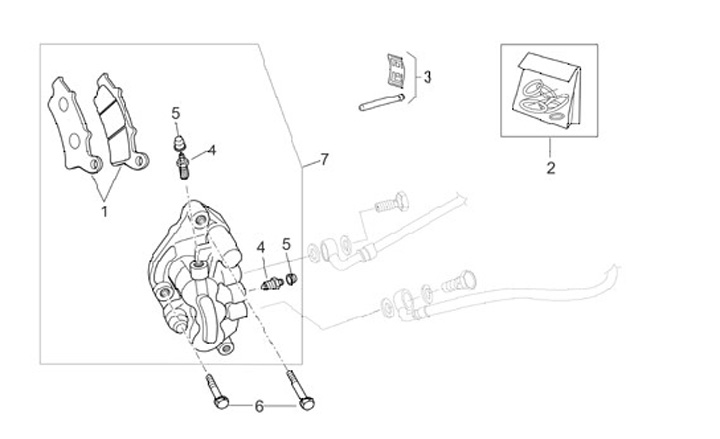 3
2
5
4
7
1
4
5
6