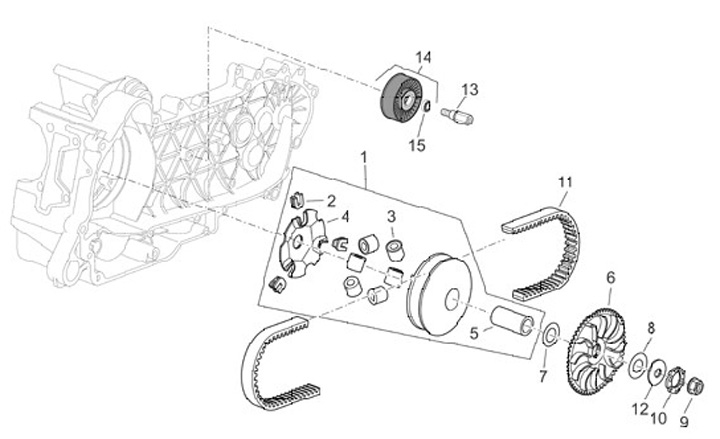 14
13
15
1
11
2
4
3
6
5
8
7
12
10
9