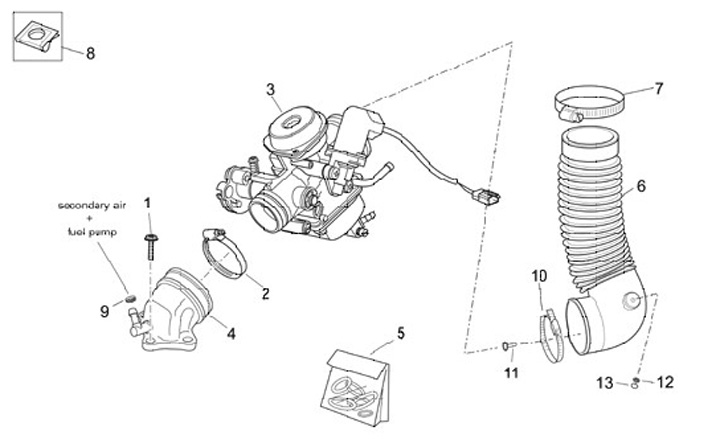 8

3

7

6

secondary air
+
fuel pump

1

2

9

4

10

5

11

13

12