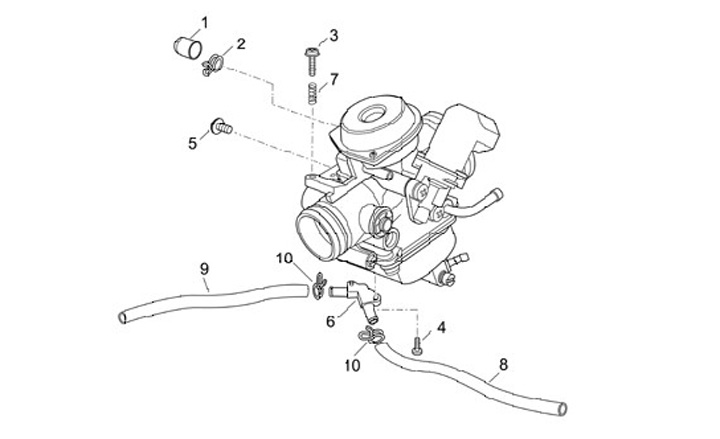 1
2
3
7
5
9
10
6
4
10
8