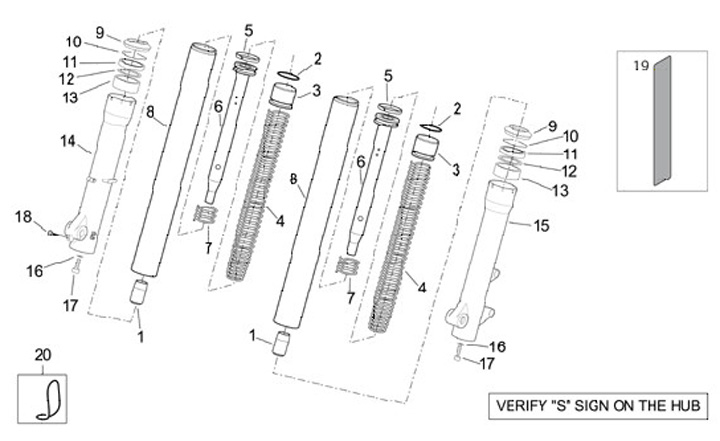 9
10
11
12
13
14
18
16
17
8
1
5
6
7
2
3
4
8
1
5
6
7
2
3
4
9
10
11
12
13
15
16
17
19
20
VERIFY "S" SIGN ON THE HUB