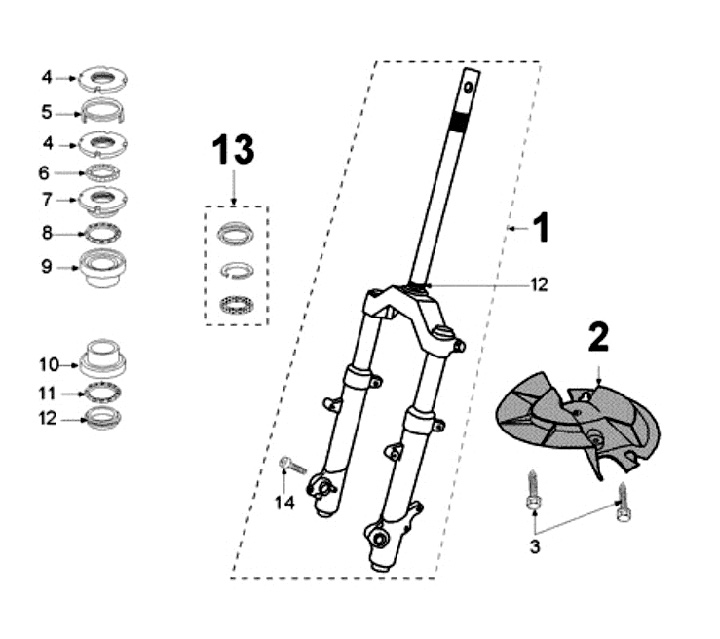 4
5
4
6
7
8
9
10
11
12
13
1
12
2
14
3