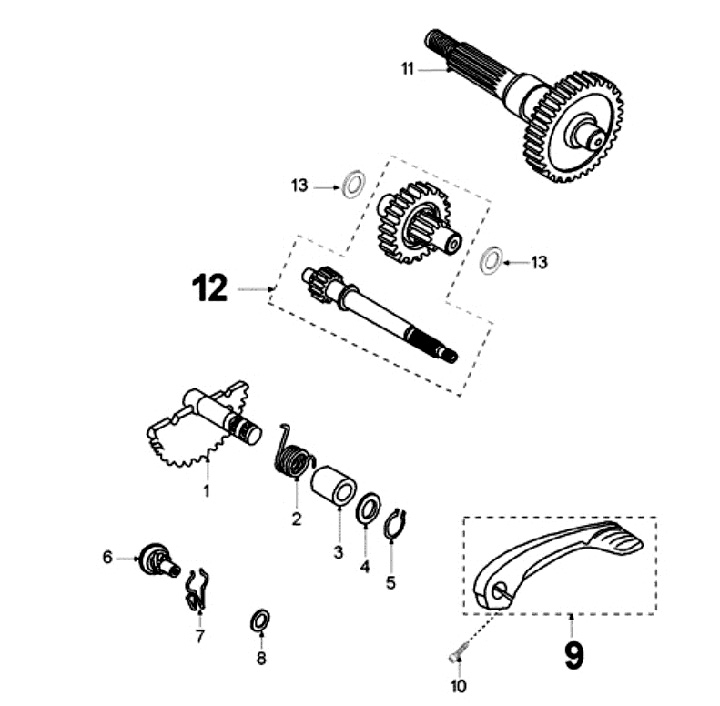 11
13
13
12
1
2
3
4
5
6
7
8
9
10