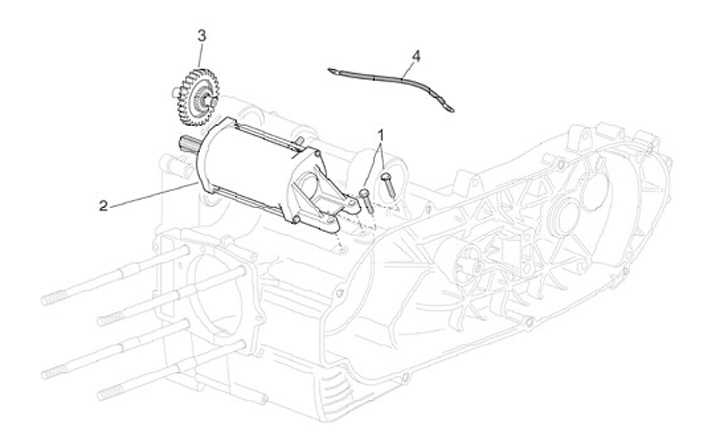 3
4
1
2