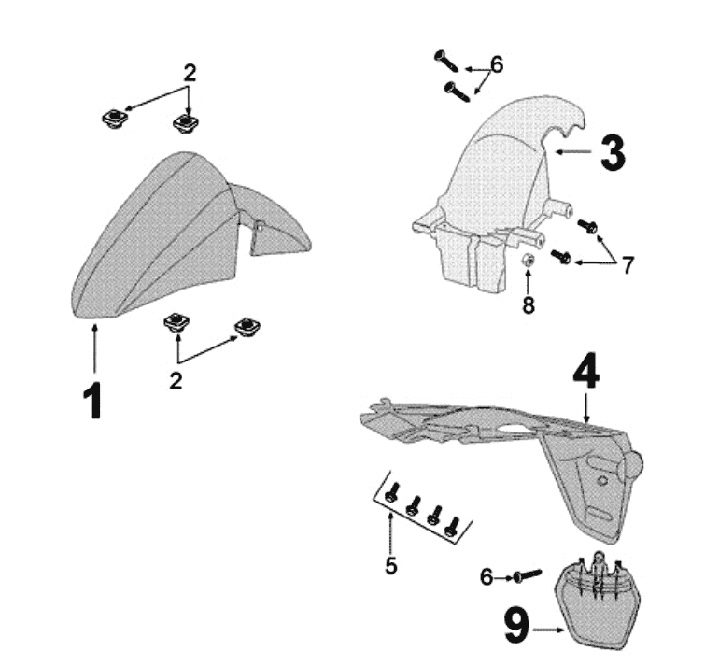 2
6
3
7
8
2
1
4
5
6
9