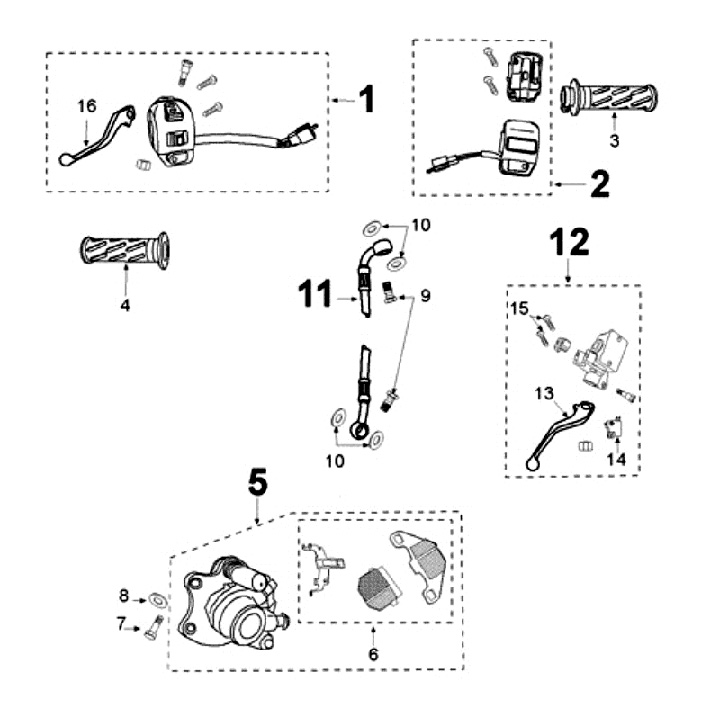 16
1
3
2
4
10
11
9
12
15
13
14
10
5
8
7
6