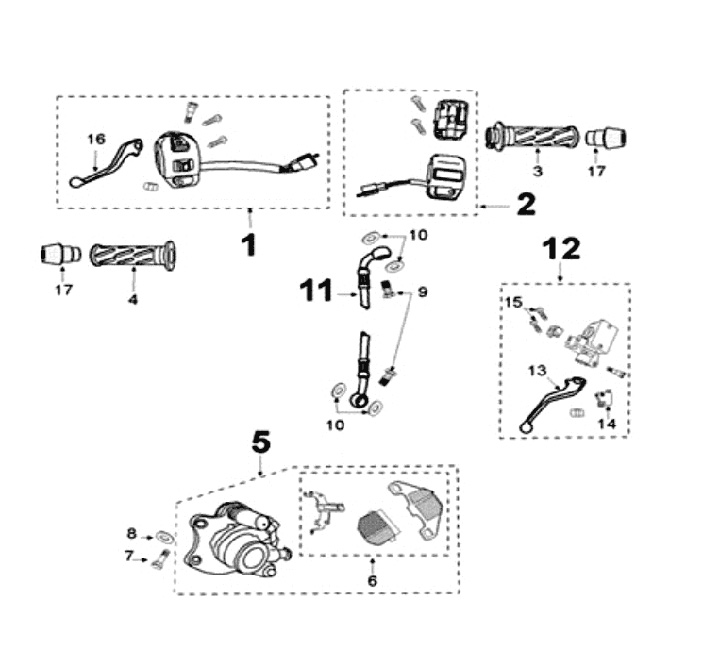 16
1
2
3
17
17
4
10
11
9
10
12
15
13
14
5
8
7
6