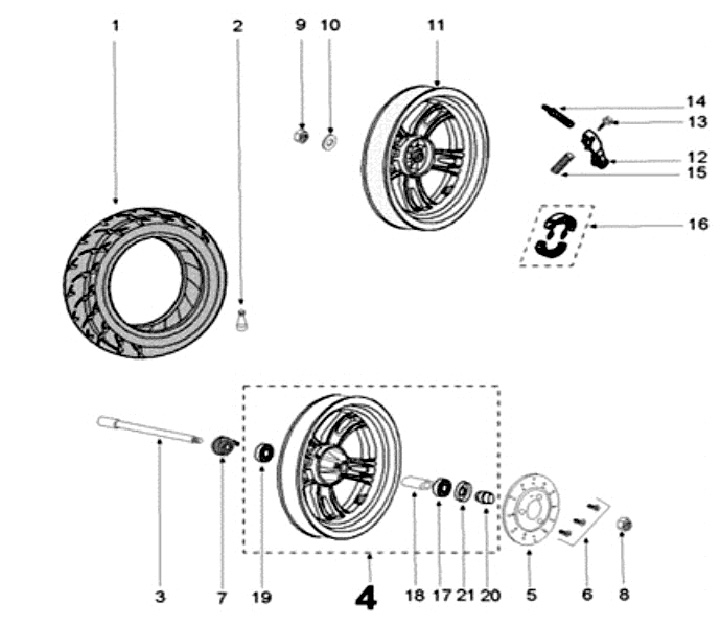 1
2
9
10
11
14
13
12
15
16
3
7
19
4
18
17
21
20
5
6
8