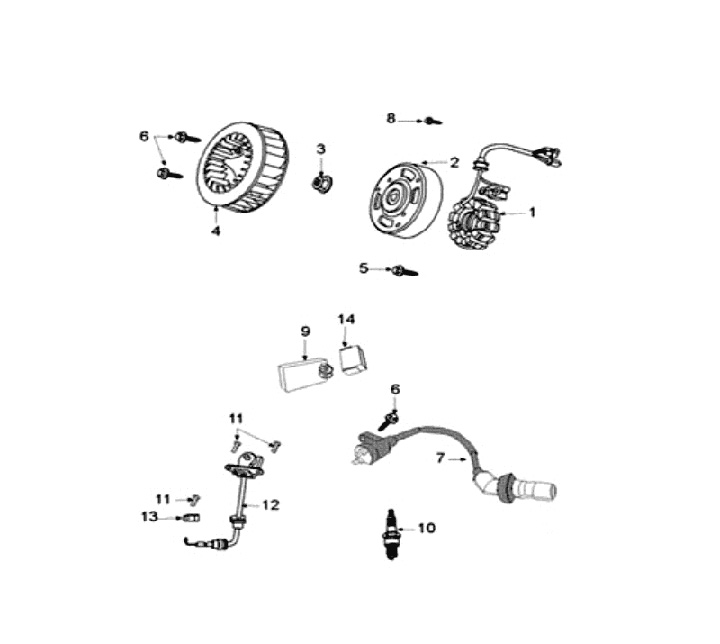 8
6
3
2
1
4
5
9
14
6
11
7
11
12
13
10