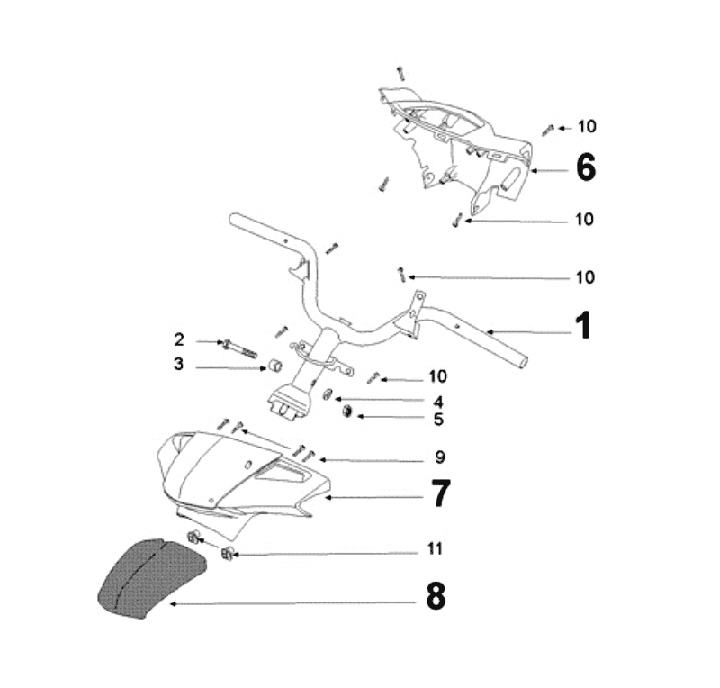 10
6
10
10
1
2
3
10
4
5
9
7
11
8