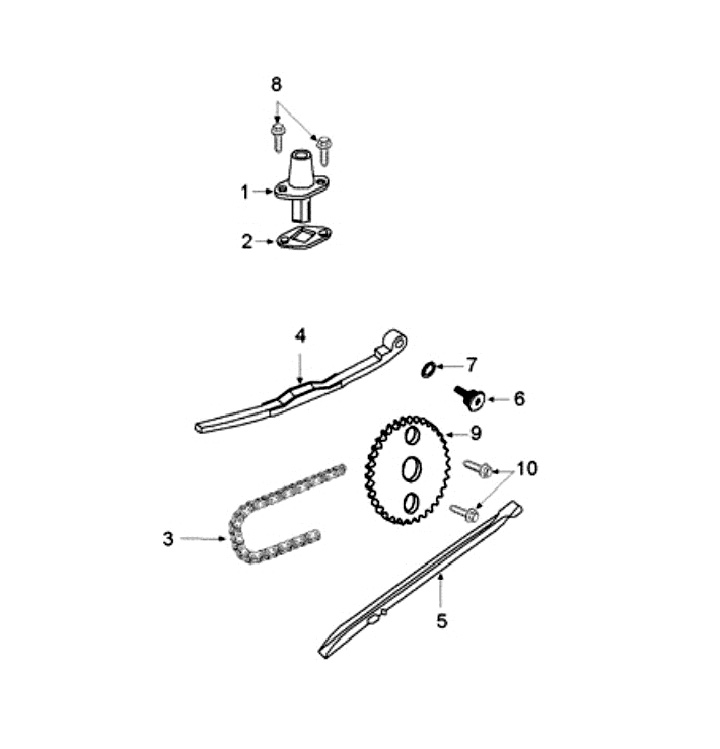 8
1
2
4
7
6
9
10
3
5