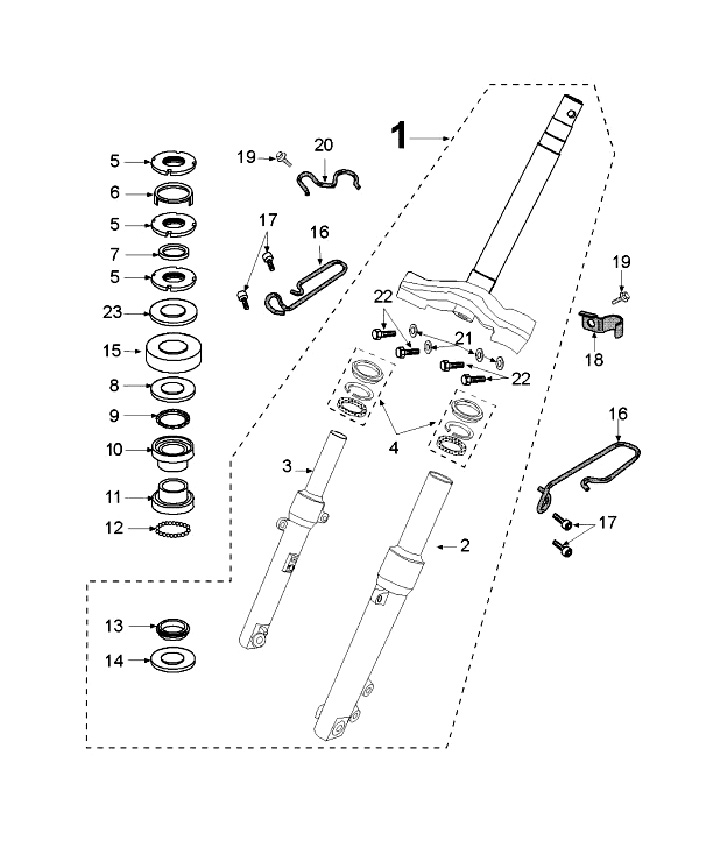 1
5
6
5
7
5
23
15
8
9
10
11
12
13
14
19
20
17
16
22
21
22
4
3
2
19
18
16
17