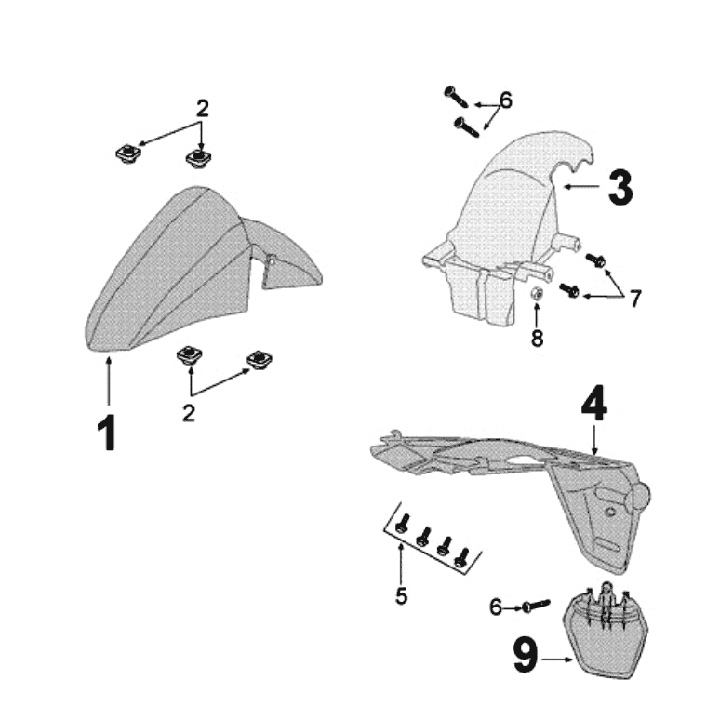 2
6
3
7
8
2
1
4
5
6
9