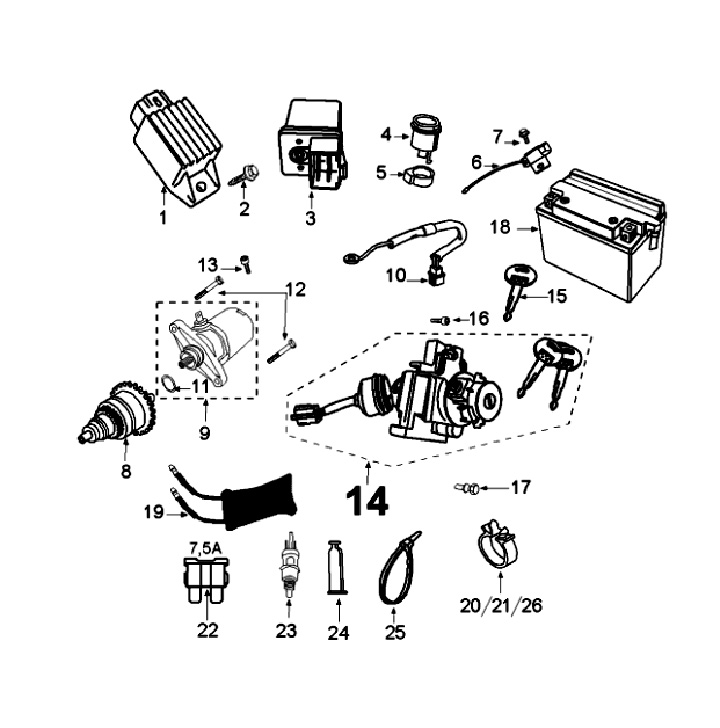 1
2
3
4
5
7
6
18
13
12
10
15
16
11
9
8
14
17
19
7,5A
22
23
24
25
20/21/26