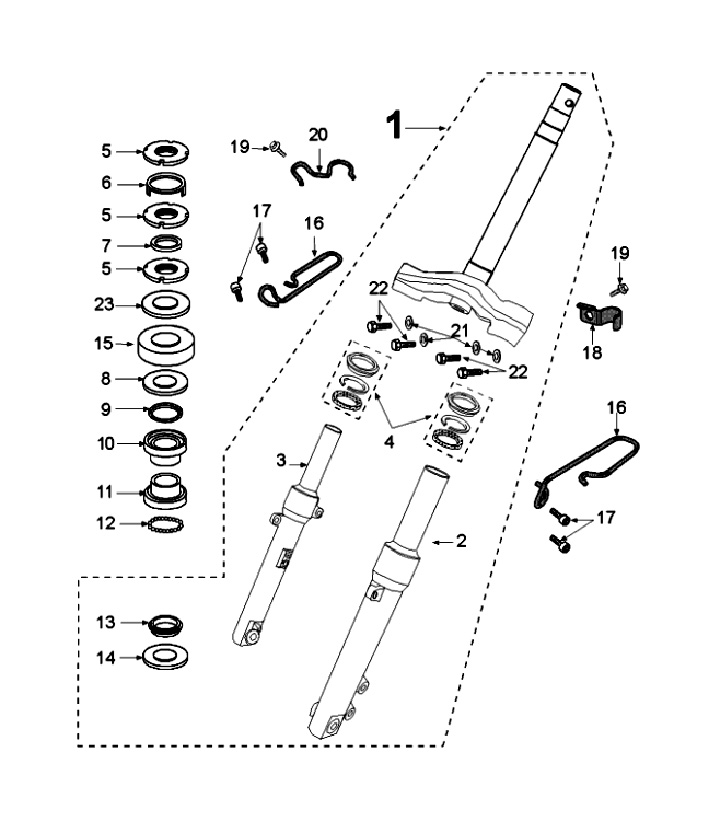 1
5
6
5
7
5
23
15
8
9
10
11
12
13
14
19
20
17
16
22
21
22
4
3
2
19
18
16
17