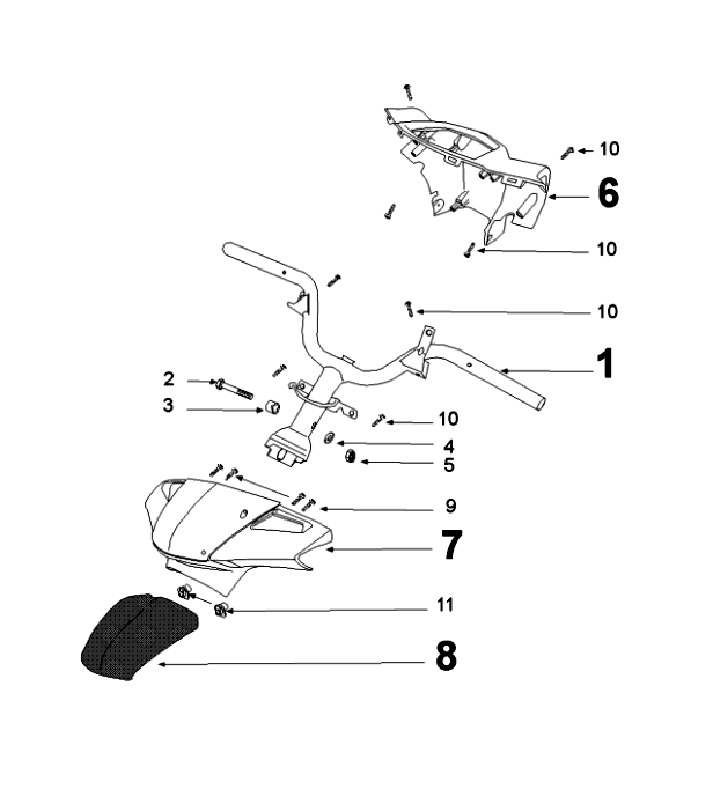 10
6
10
10
1
2
3
10
4
5
9
7
11
8