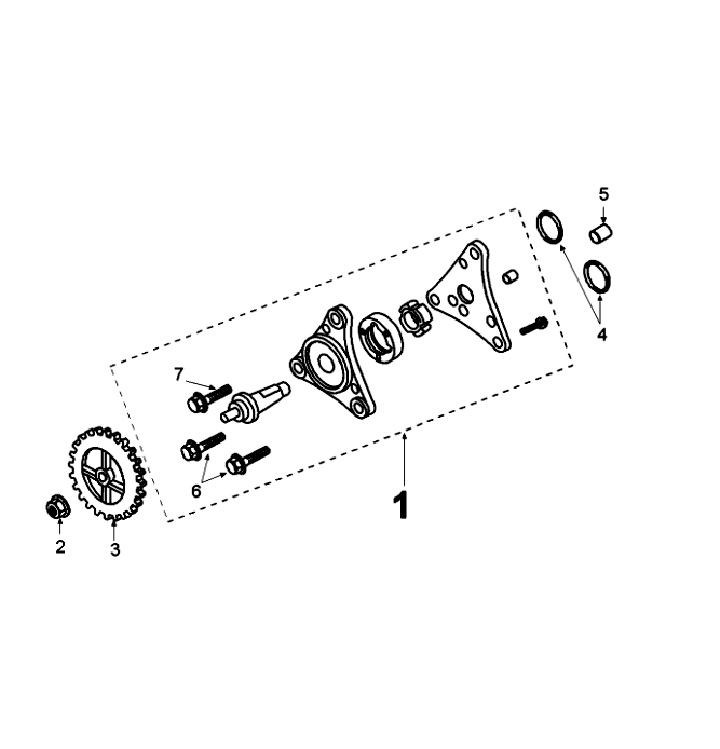 5
4
7
6
1
2
3