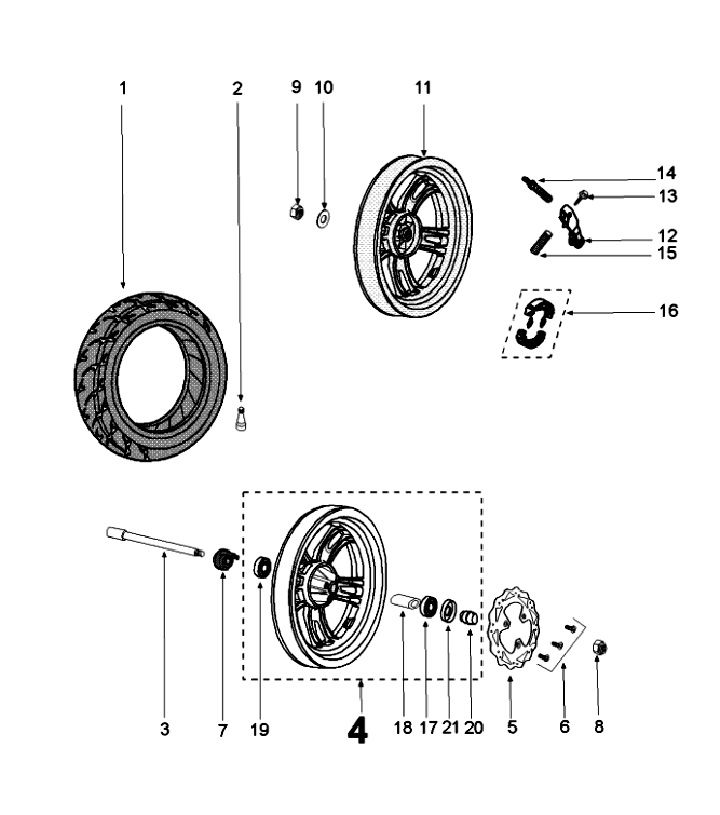 1
2
9
10
11
14
13
12
15
16
3
7
19
4
18
17
21
20
5
6
8