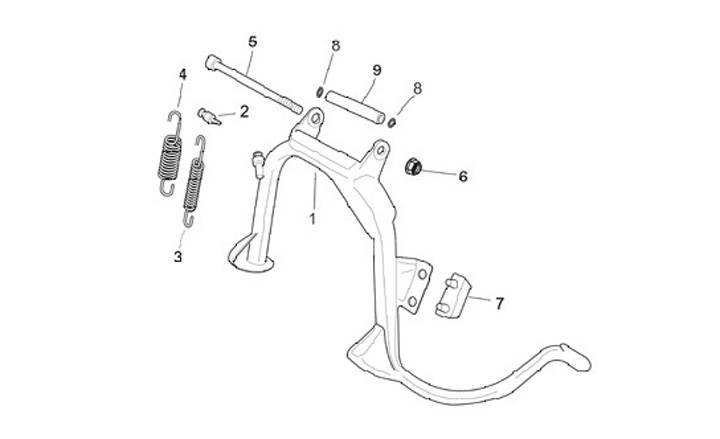 5
8
9
8
4
2
6
1
3
7