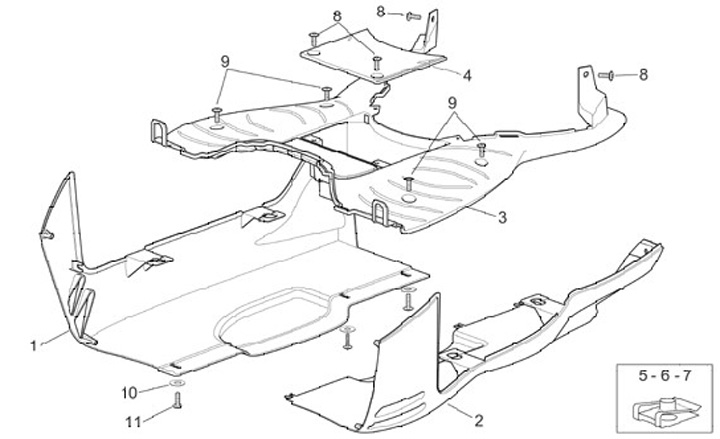 8
8
9
4
8
9
3
1
10
11
2
5 - 6 - 7