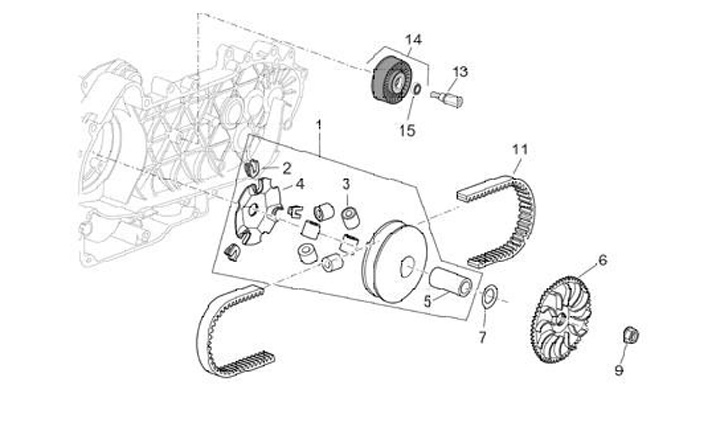 14
13
15
1
11
2
4
3
6
5
7
9