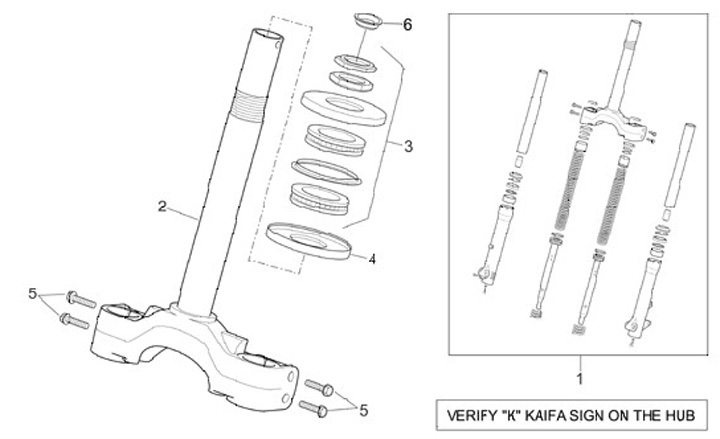 6

3

2

4

5

5

1

VERIFY "K" KAIFA SIGN ON THE HUB