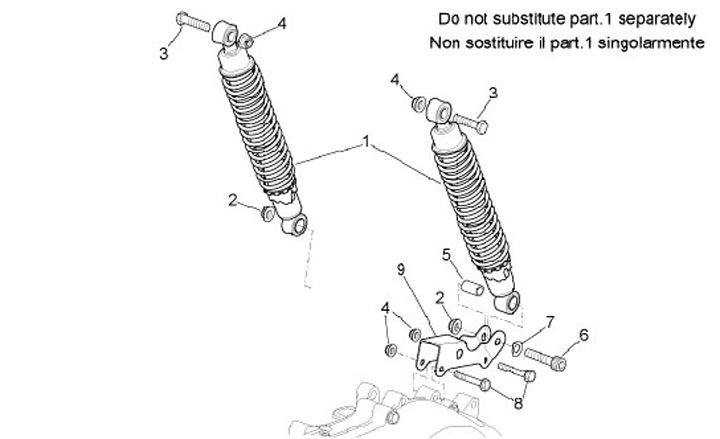 Do not substitute part.1 separately
Non sostituire il part.1 singolarmente

3
4
4
3
1
2
5
9
2
4
4
7
6
8