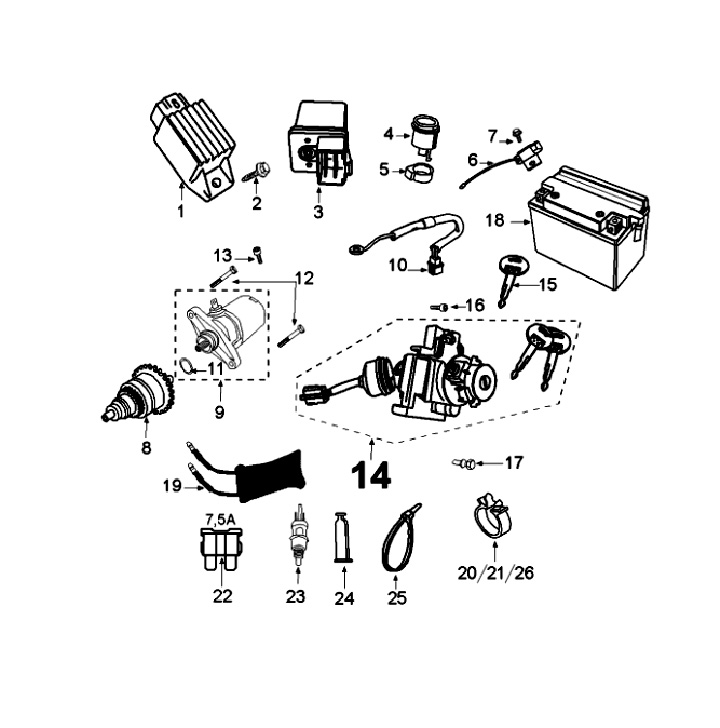 1
2
3
4
5
7
6
18
13
12
10
15
16
11
9
8
14
17
19
7,5A
22
23
24
25
20/21/26