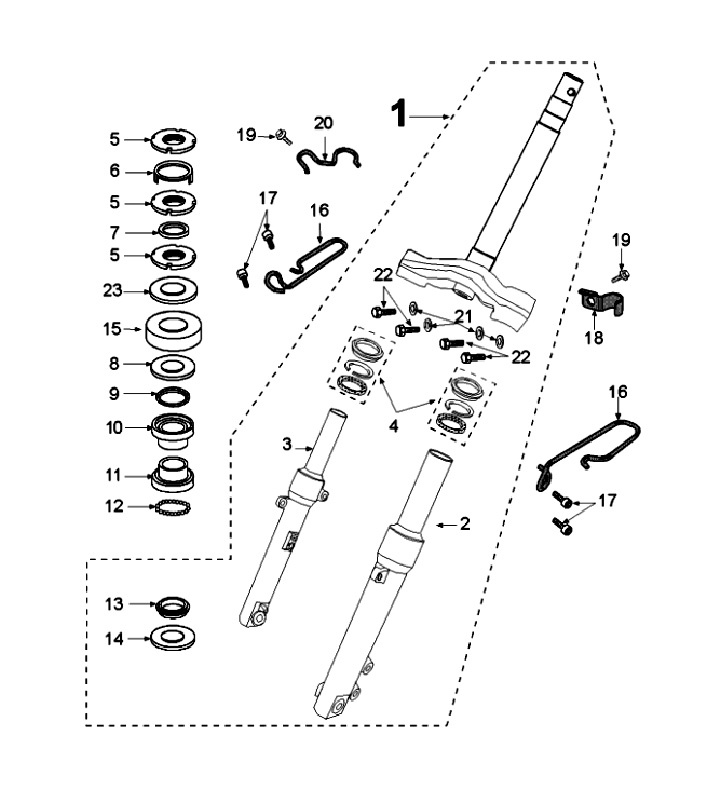 1
5
6
5
7
5
23
15
8
9
10
11
12
13
14
19
20
17
16
22
21
22
4
3
2
19
18
16
17