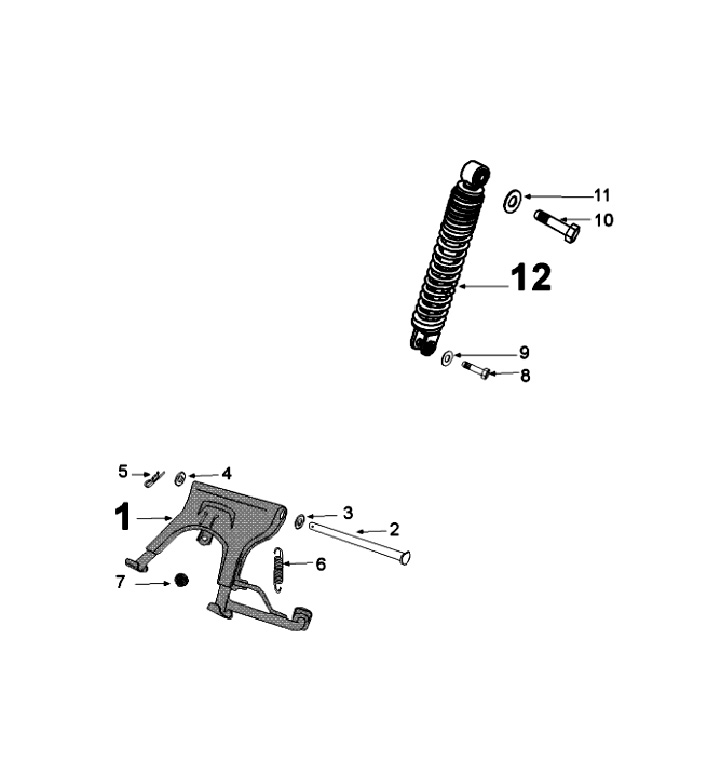 11
10
12
9
8
5
4
1
3
2
6
7