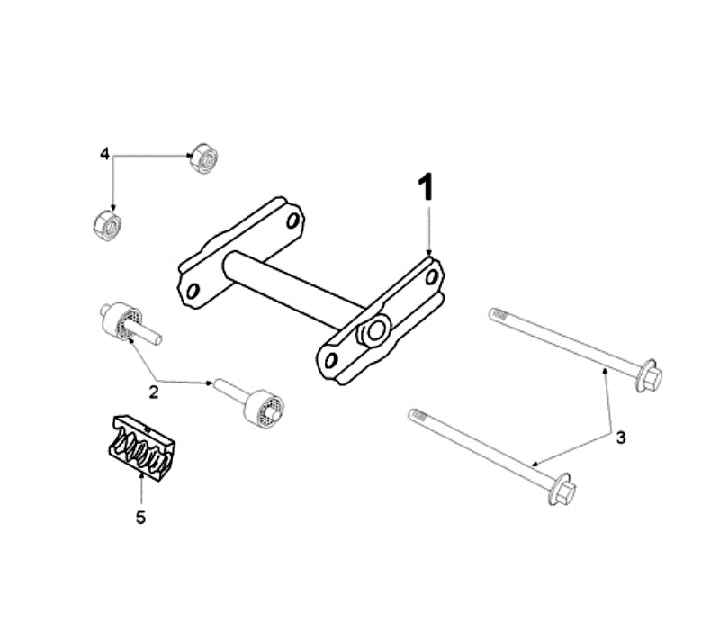 4
1
2
3
5