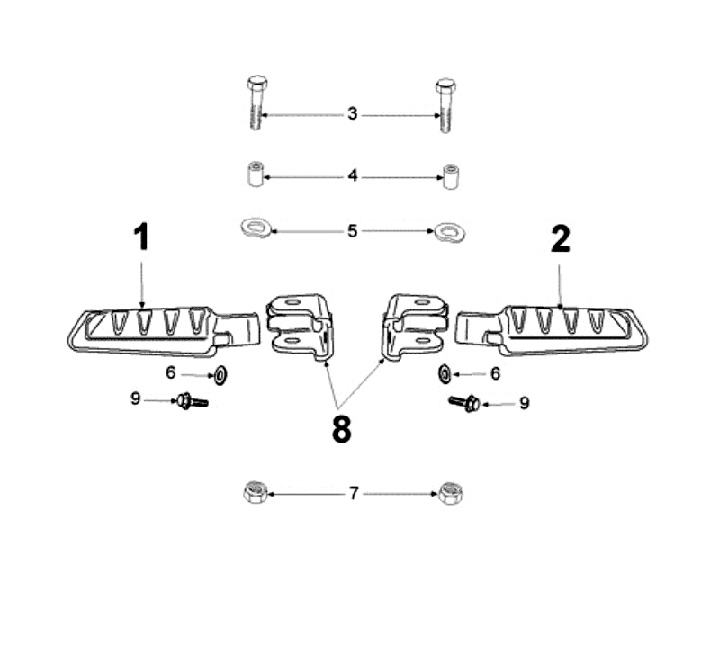 3
4
5
1
2
6
6
9
9
8
7