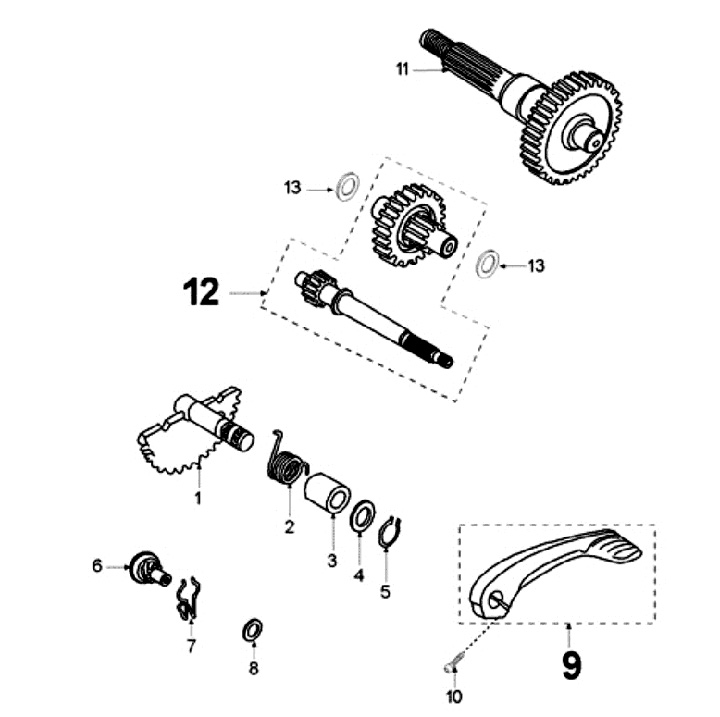 11

13

13

12

1

2

3

4

5

6

7

8

9

10