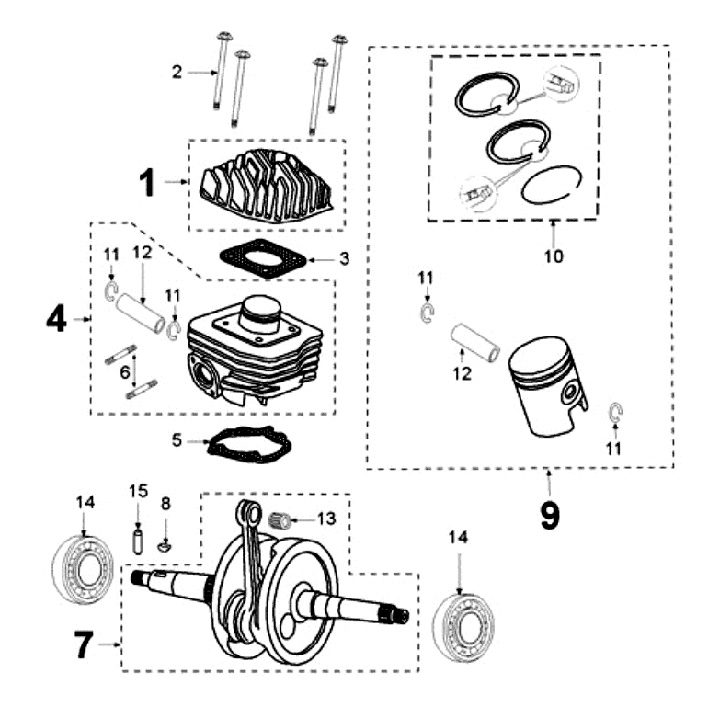 2
1
3
11
12
11
4
6
5
10
11
12
11
9
14
15
8
13
14
7