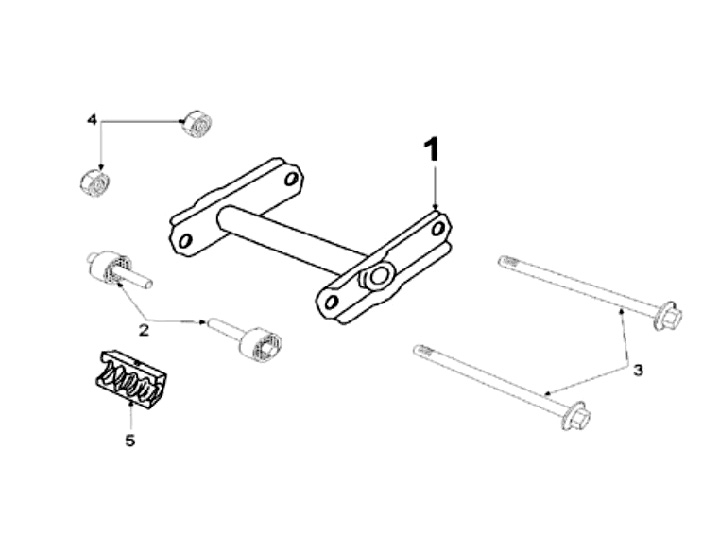 4

1

2

3

5