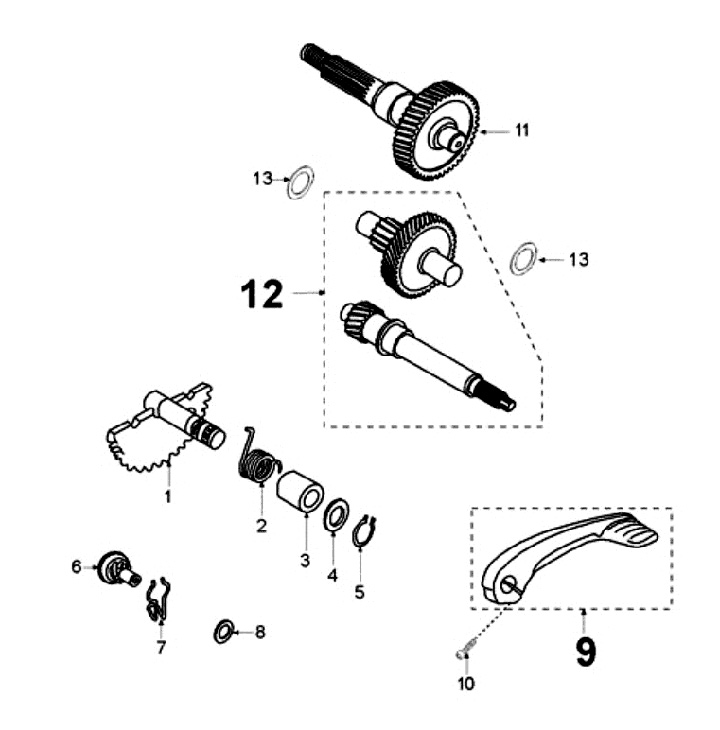 11
13
13
12
1
2
3
4
5
6
7
8
9
10