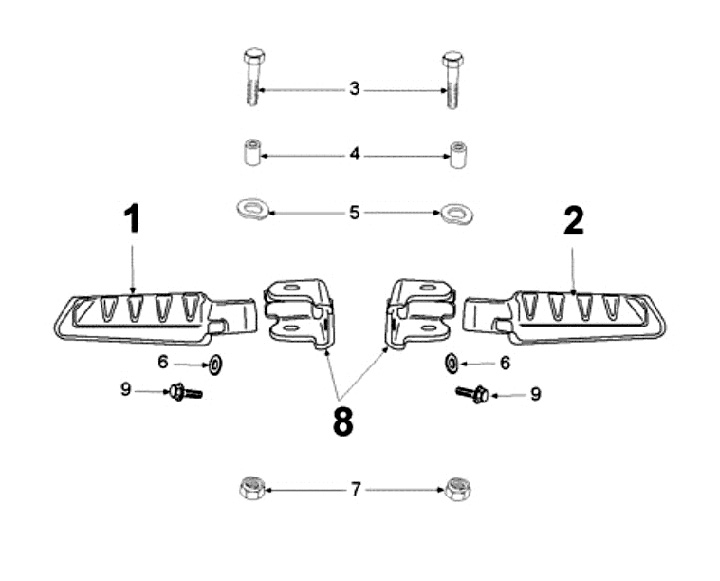 3
4
5
1
2
6
6
9
9
8
7