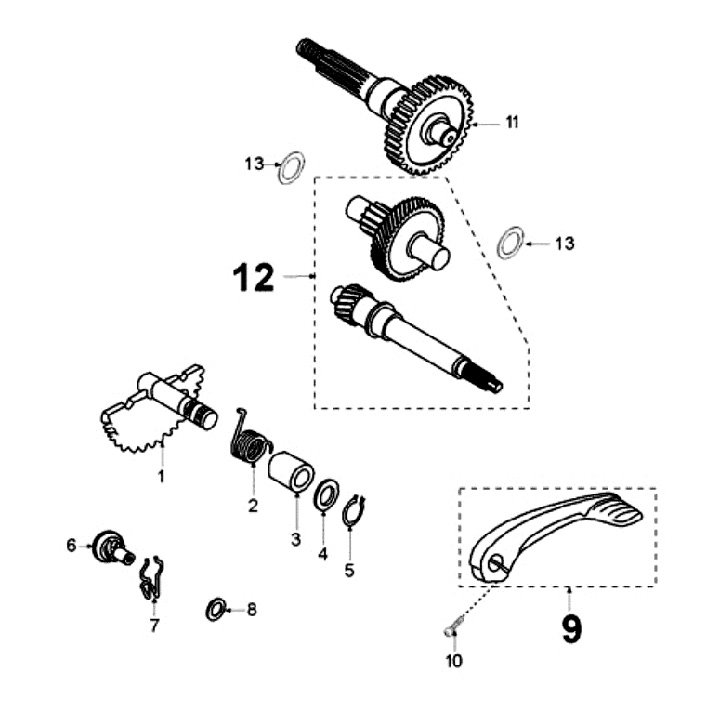 11
13
13
12
1
2
3
4
5
6
7
8
9
10