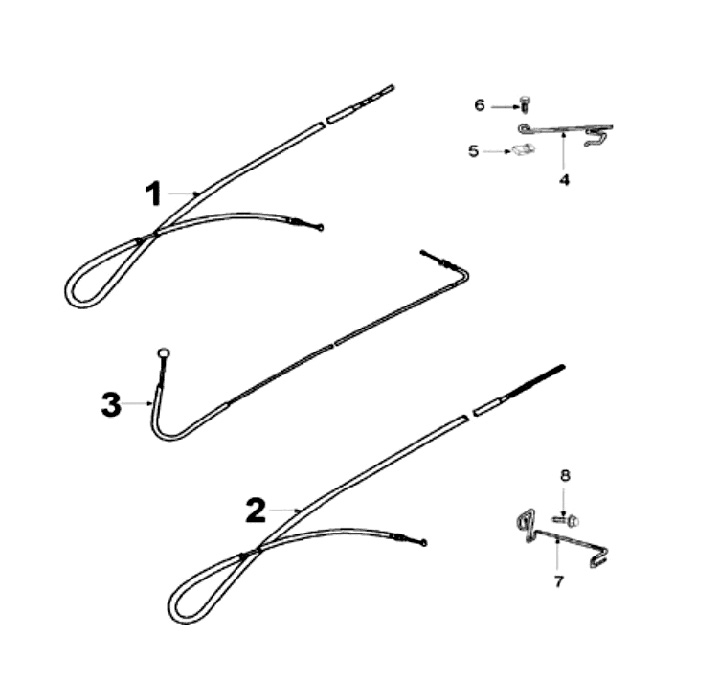 6
5
4
1
3
2
8
7